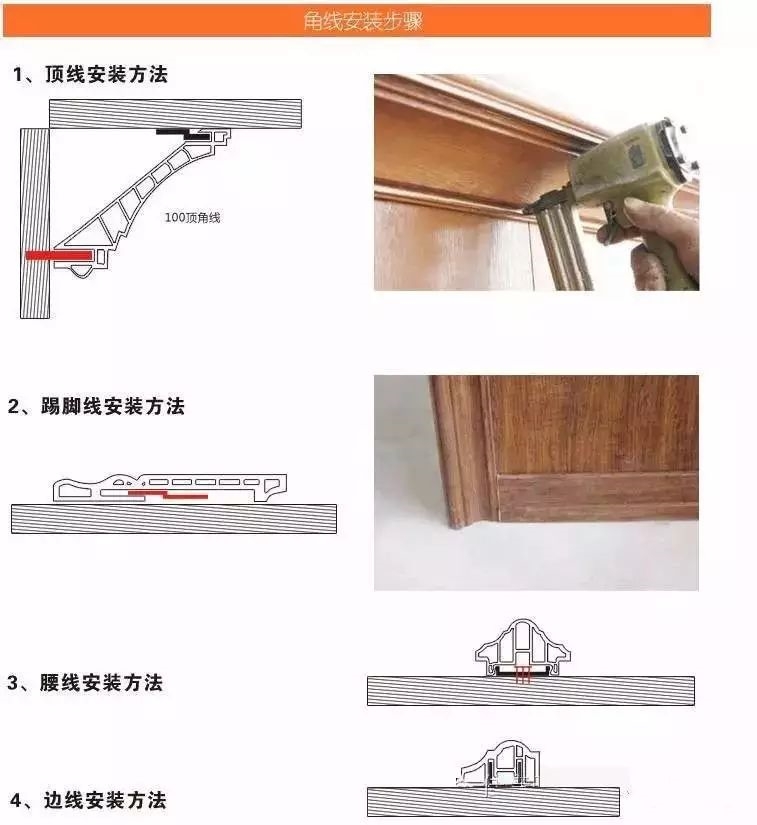 角线安装步骤

1、顶线安装方法

100顶角线

2、踢脚线安装方法

3、腰线安装方法

4、边线安装方法